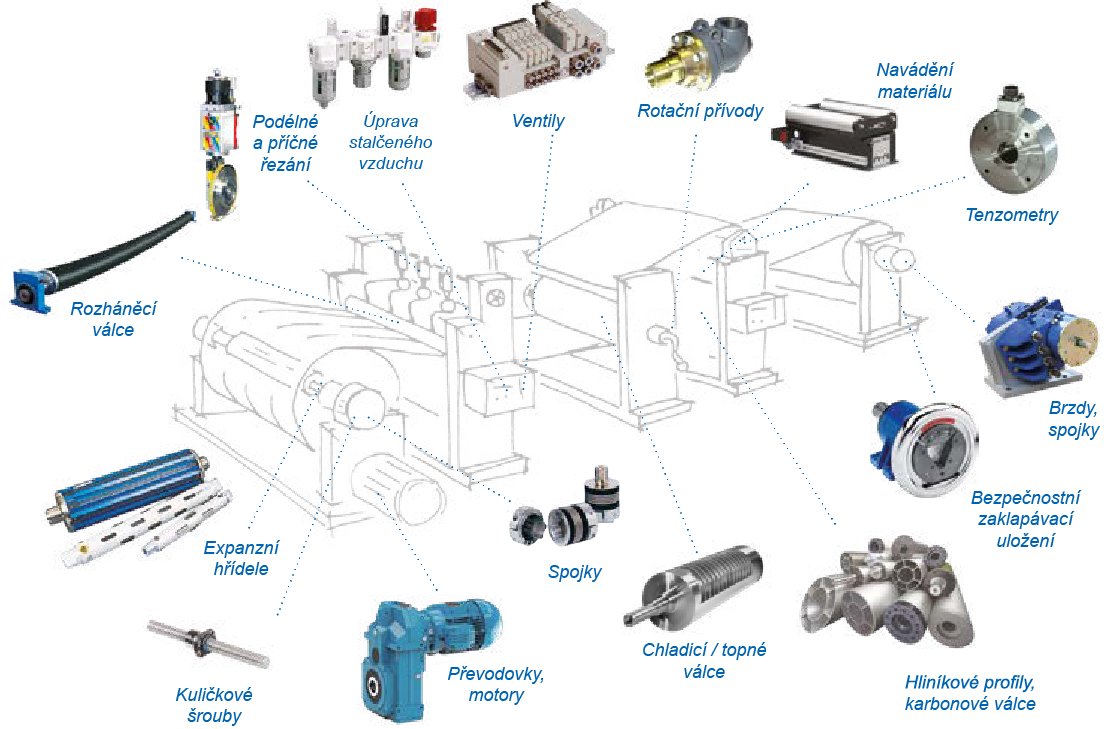 Podélné a příčné řezání

Úprava stalčeného vzduchu

Ventily

Rotační přívody

Navádění materiálu

Tenzometry

Rozháněcí válce

Brzdy, spojky

Bezpečnostní zaklapávací uložení

Expanzní hřídele

Spojky

Chladicí / topné válce

Hliníkové profily, karbonové válce

Kuličkové šrouby

Převodovky, motory