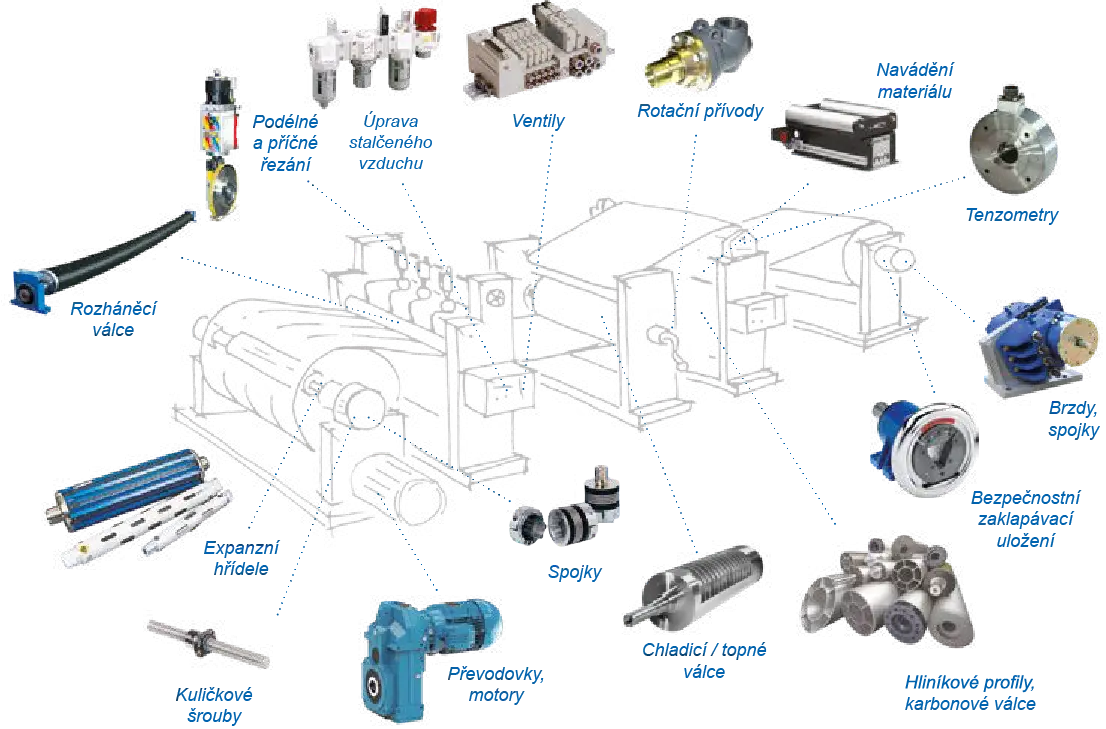 Podélné a příčné řezání

Úprava stalčeného vzduchu

Ventily

Rotační přívody

Navádění materiálu

Tenzometry

Rozháněcí válce

Brzdy, spojky

Bezpečnostní zaklapávací uložení

Expanzní hřídele

Spojky

Kuličkové šrouby

Převodovky, motory

Chladicí / topné válce

Hliníkové profily, karbonové válce