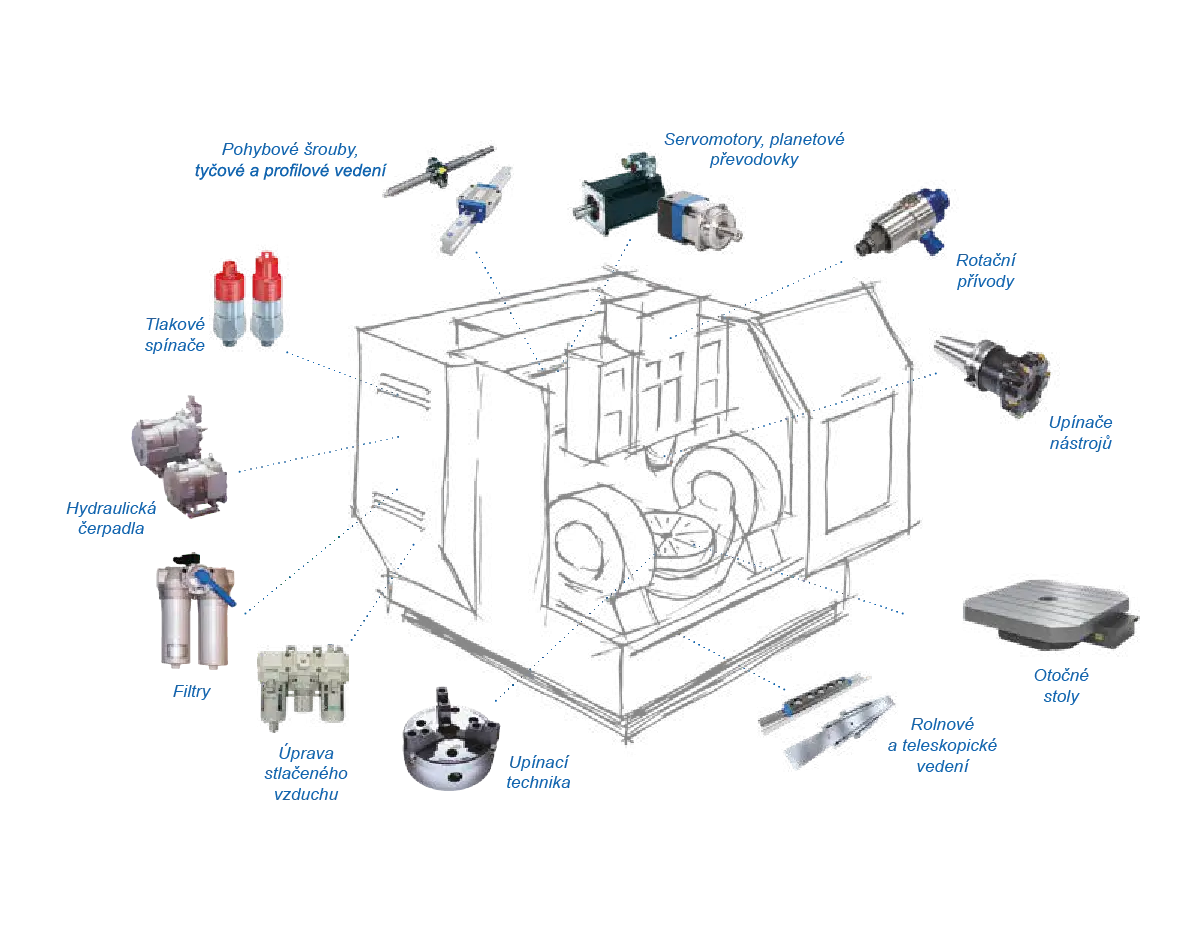 Pohybové šrouby, tyčové a profilové vedení

Servomotory, planetové převodovky

Rotační přívody

Tlakové spínače

Upínače nástrojů

Hydraulická čerpadla

Filtry

Úprava stlačeného vzduchu

Upínací technika

Rolnové a teleskopické vedení

Otočné stoly