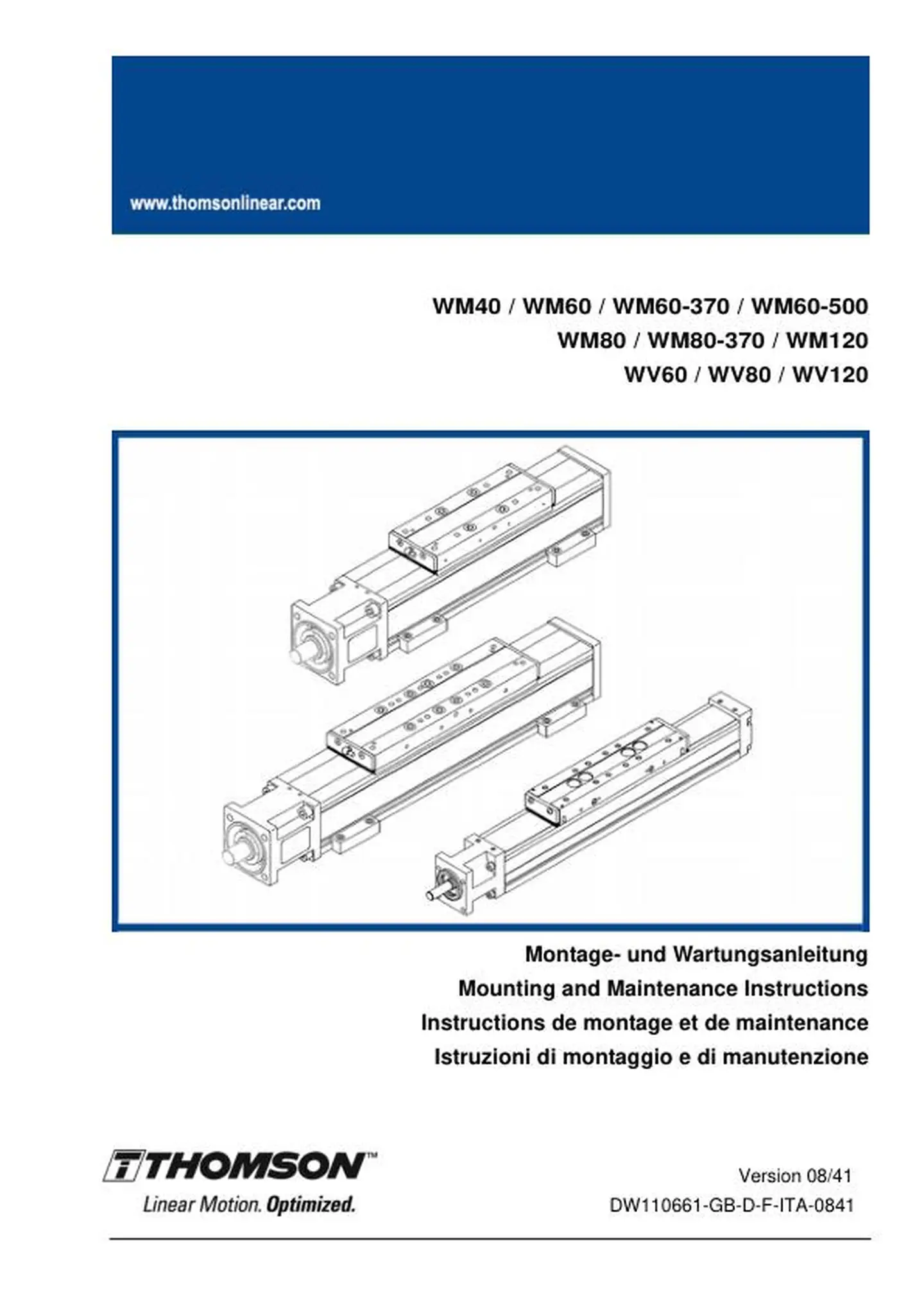 www.thomsonlinear.com

WM40 / WM60 / WM60-370 / WM60-500
WM80 / WM80-370 / WM120
WV60 / WV80 / WV120

Montage- und Wartungsanleitung
Mounting and Maintenance Instructions
Instructions de montage et de maintenance
Istruzioni di montaggio e di manutenzione

THOMSON™
Linear Motion. Optimized.

Version 08/41
DW110661-GB-D-F-ITA-0841